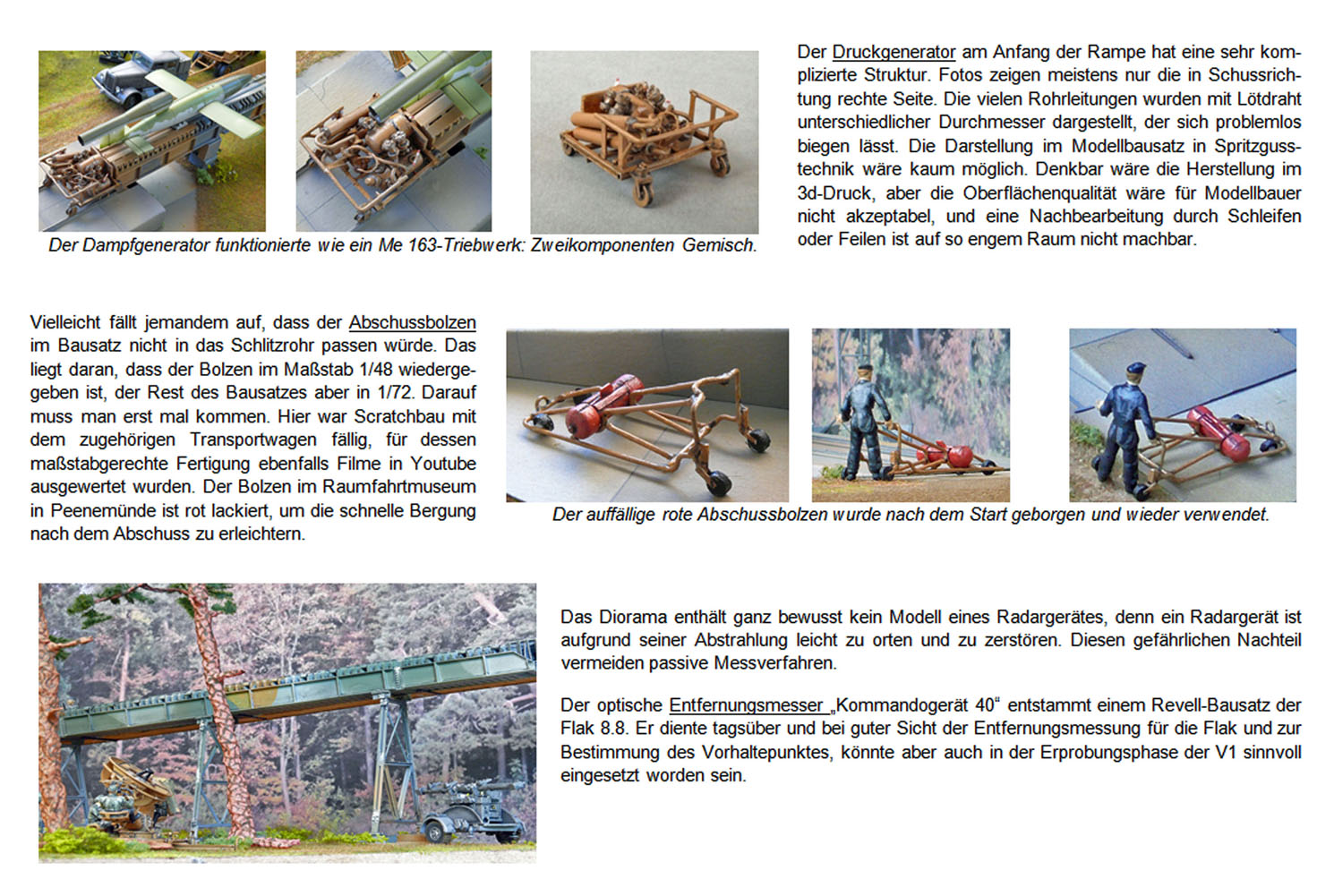 Der Dampfgenerator funktionierte wie ein Me 163-Triebwerk: Zweikomponenten Gemisch.

Der Druckgenerator am Anfang der Rampe hat eine sehr komplizierte Struktur. Fotos zeigen meistens nur die in Schussrichtung rechte Seite. Die vielen Rohrleitungen wurden mit Lötdraht unterschiedlicher Durchmesser dargestellt, der sich problemlos biegen lässt. Die Darstellung im Modellbausatz in Spritzgusstechnik wäre kaum möglich. Denkbar wäre die Herstellung im 3d-Druck, aber die Oberflächenqualität wäre für Modellbauer nicht akzeptabel, und eine Nachbearbeitung durch Schleifen oder Feilen ist auf so engem Raum nicht machbar.

Vielleicht fällt jemandem auf, dass der Abschussbolzen im Bausatz nicht in das Schlitzrohr passen würde. Das liegt daran, dass der Bolzen im Maßstab 1/48 wiedergegeben ist, der Rest des Bausatzes aber in 1/72. Darauf muss man erst mal kommen. Hier war Scratchbau mit dem zugehörigen Transportwagen fällig, für dessen maßstabgerechte Fertigung ebenfalls Filme in Youtube ausgewertet wurden. Der Bolzen im Raumfahrtmuseum in Peenemünde ist rot lackiert, um die schnelle Bergung nach dem Abschuss zu erleichtern.

Der auffällige rote Abschussbolzen wurde nach dem Start geborgen und wieder verwendet.

Das Diorama enthält ganz bewusst kein Modell eines Radargerätes, denn ein Radargerät ist aufgrund seiner Abstrahlung leicht zu orten und zu zerstören. Diesen gefährlichen Nachteil vermeiden passive Messverfahren.

Der optische Entfernungsmesser „Kommandogerät 40“ entstammt einem Revell-Bausatz der Flak 8.8. Er diente tagsüber und bei guter Sicht der Entfernungsmessung für die Flak und zur Bestimmung des Vorhaltepunktes, könnte aber auch in der Erprobungsphase der V1 sinnvoll eingesetzt worden sein.